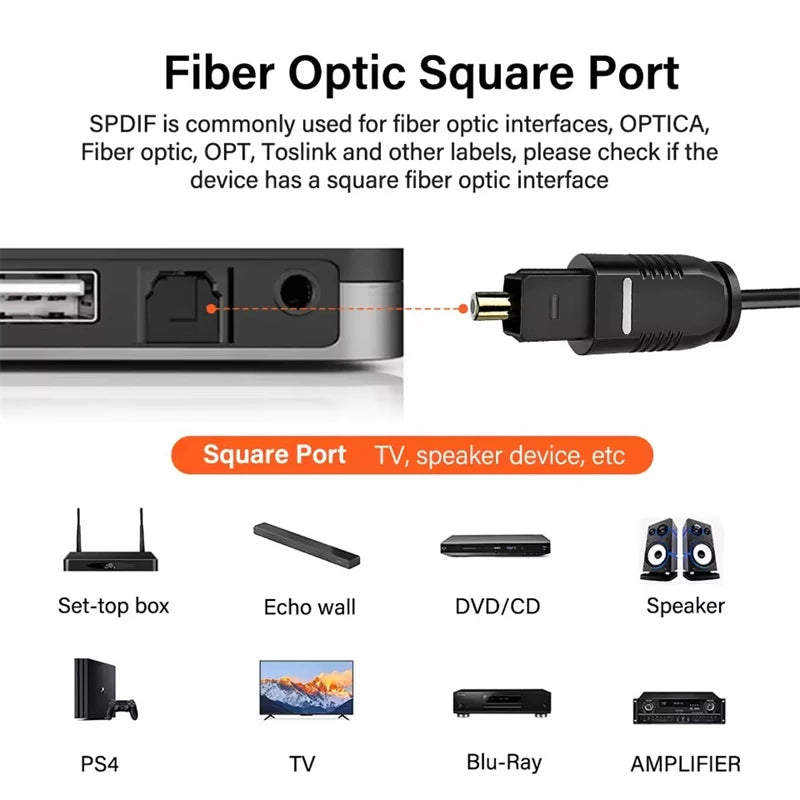 Fiber Optic Square Port

SPDIF is commonly used for fiber optic interfaces, OPTICA, Fiber optic, OPT, Toslink and other labels, please check if the device has a square fiber optic interface

Square Port TV, speaker device, etc

Set-top box

Echo wall

DVD/CD

Speaker

PS4

TV

Blu-Ray

AMPLIFIER